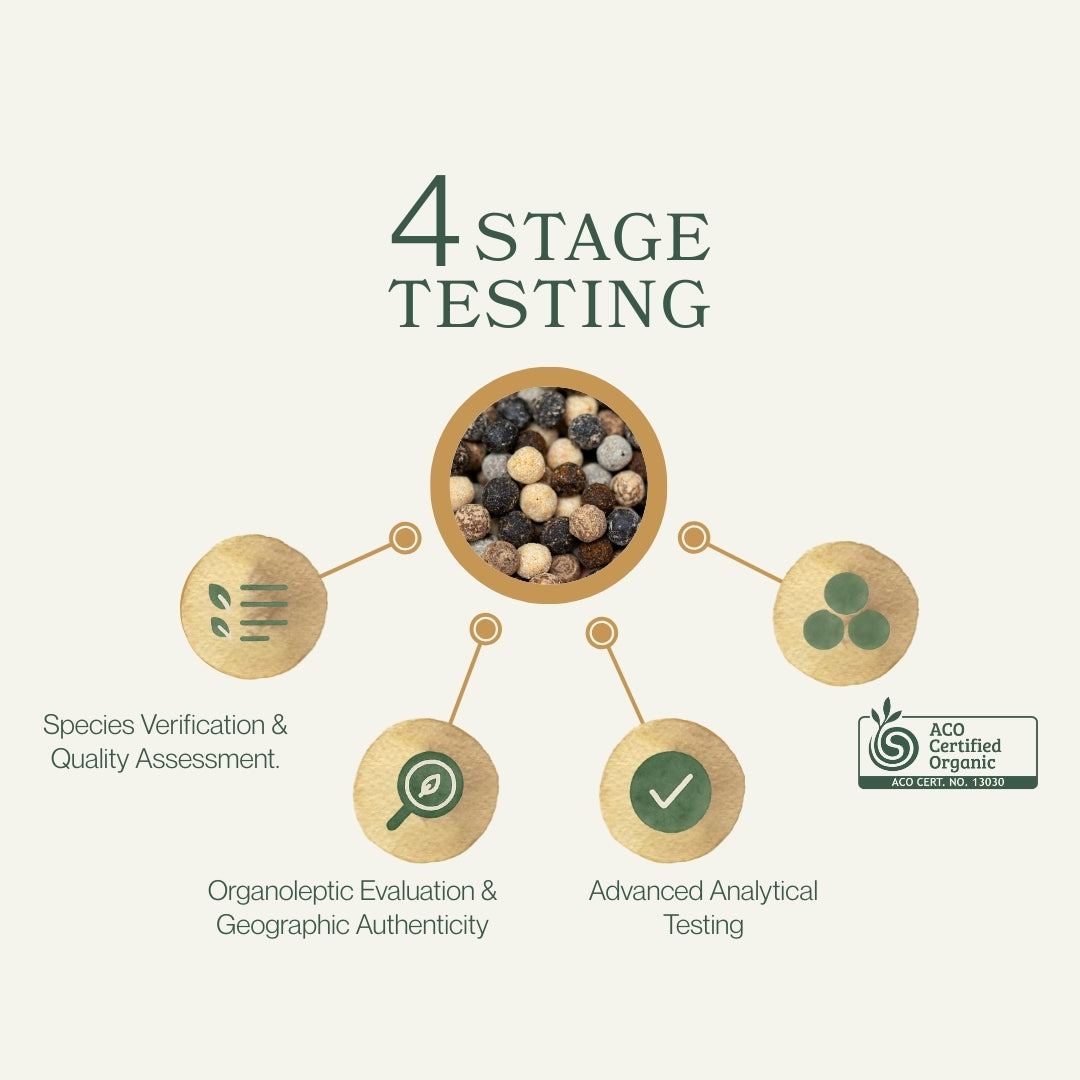 4 STAGE TESTING

Species Verification & Quality Assessment.

Organoleptic Evaluation & Geographic Authenticity

Advanced Analytical Testing

ACO Certified Organic
ACO CERT. NO. 13030